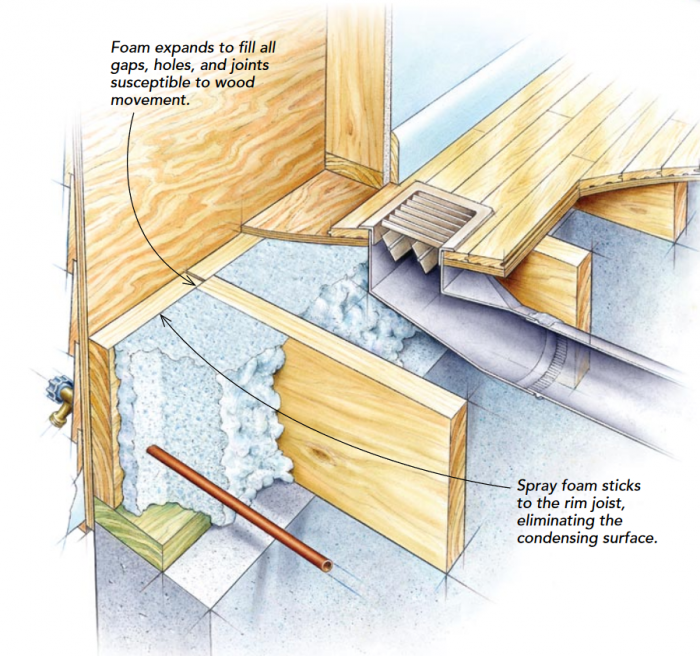 Foam expands to fill all gaps, holes, and joints susceptible to wood movement.

Spray foam sticks to the rim joist, eliminating the condensing surface.